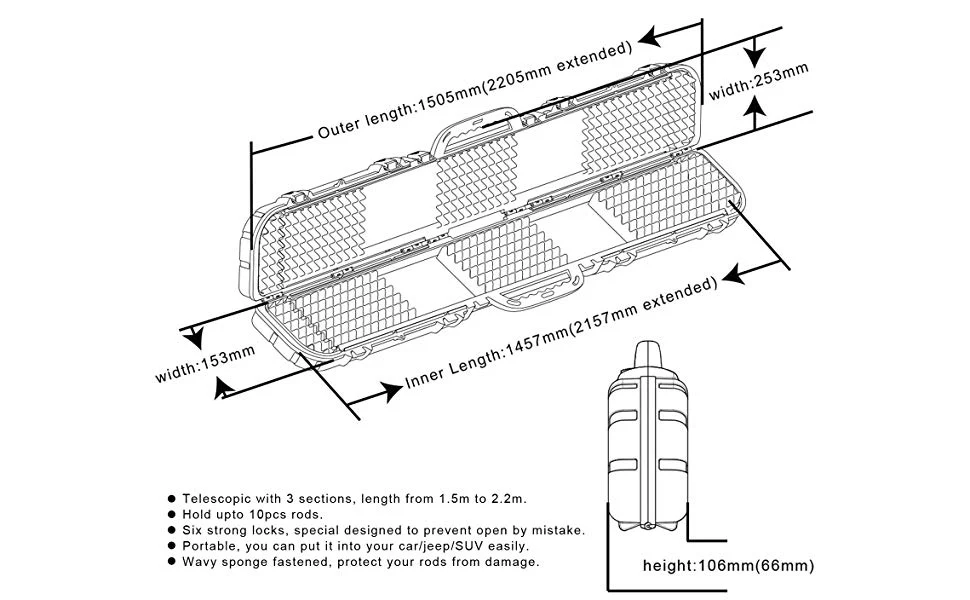 Outer length:1505mm(2205mm extended)

width:253mm

width:153mm

Inner Length:1457mm(2157mm extended)

● Telescopic with 3 sections, length from 1.5m to 2.2m.
● Hold upto 10pcs rods.
● Six strong locks, special designed to prevent open by mistake.
● Portable, you can put it into your car/jeep/SUV easily.
● Wavy sponge fastened, protect your rods from damage.

height:106mm(66mm)